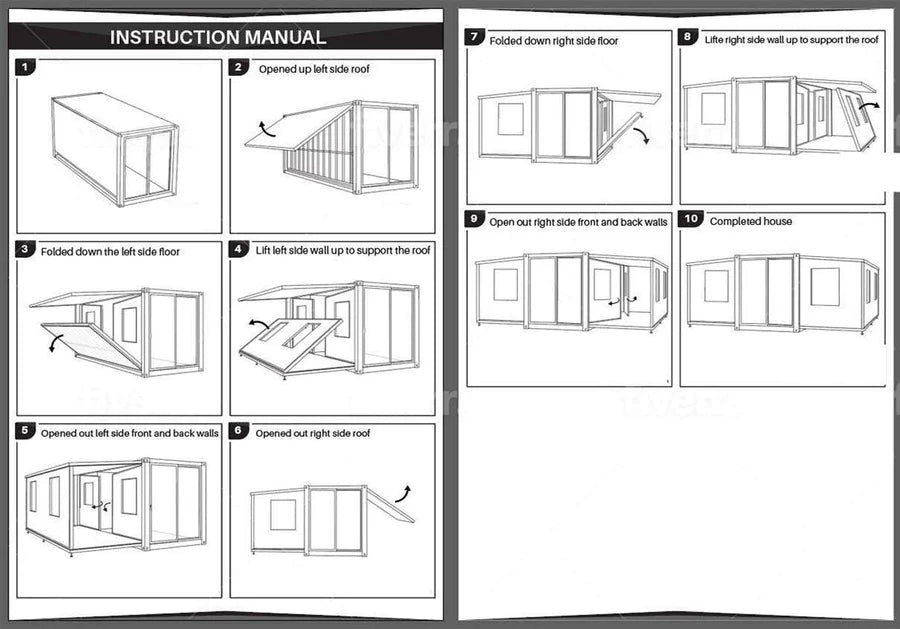 INSTRUCTION MANUAL

1

2 Opened up left side roof

3 Folded down the left side floor

4 Lift left side wall up to support the roof

5 Opened out left side front and back walls

6 Opened out right side roof

7 Folded down right side floor

8 Lifte right side wall up to support the roof

9 Open out right side front and back walls

10 Completed house